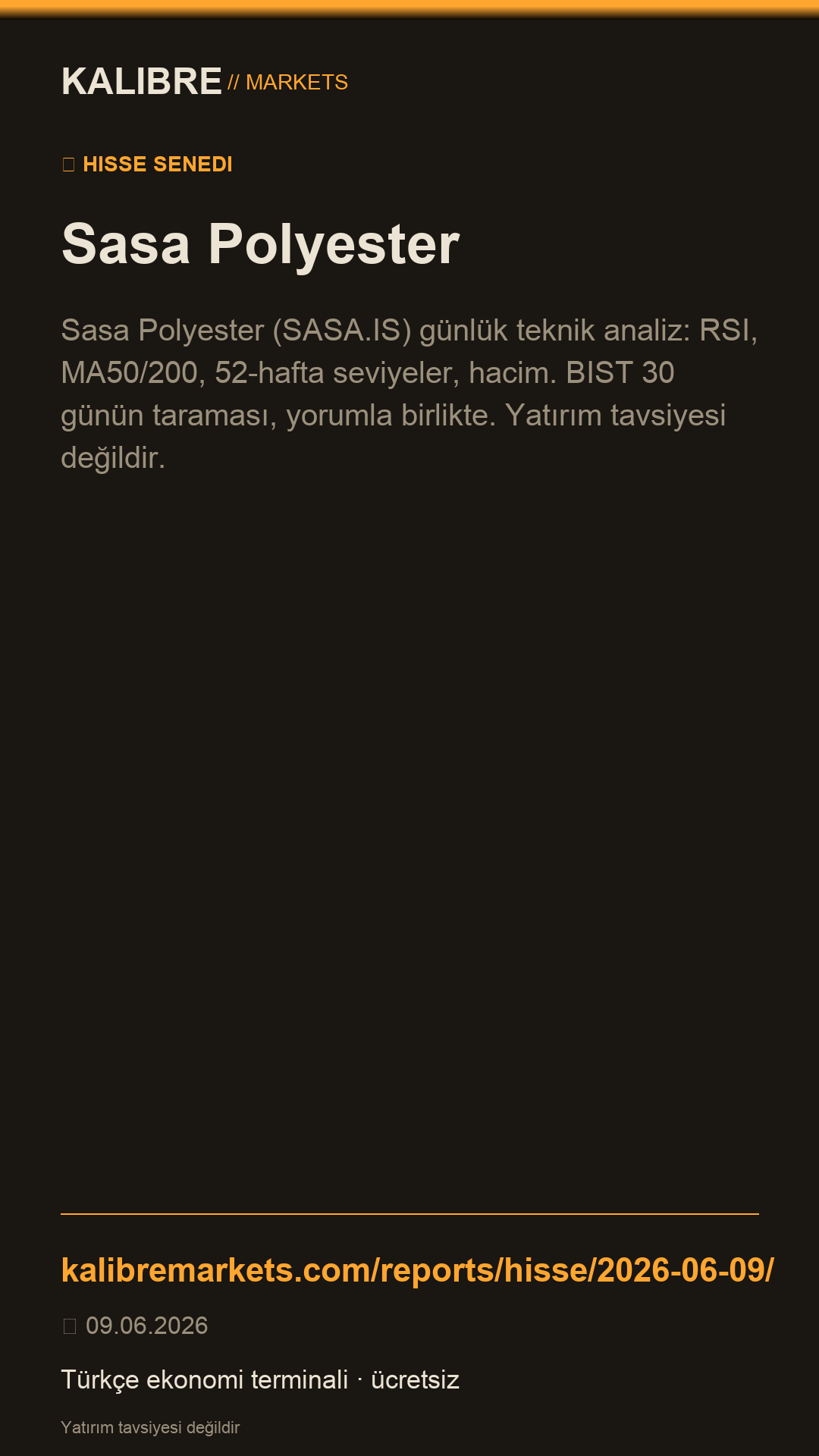 KALIBRE // MARKETS

HISSE SENEDI

Sasa Polyester

Sasa Polyester (SASA.IS) günlük teknik analiz: RSI, MA50/200, 52-hafta seviyeler, hacim. BIST 30 günün taraması, yorumla birlikte. Yatırım tavsiyesi değildir.

kalibremarkets.com/reports/hisse/2026-06-09/

09.06.2026

Türkçe ekonomi terminali · ücretsiz

Yatırım tavsiyesi değildir